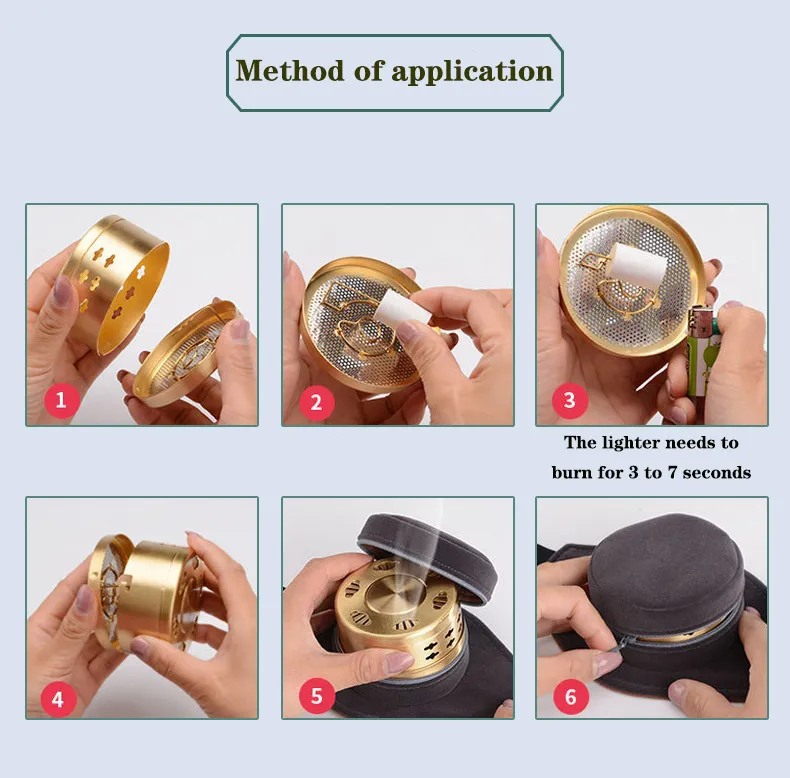 Method of application

1

2

3

The lighter needs to burn for 3 to 7 seconds

4

5

6