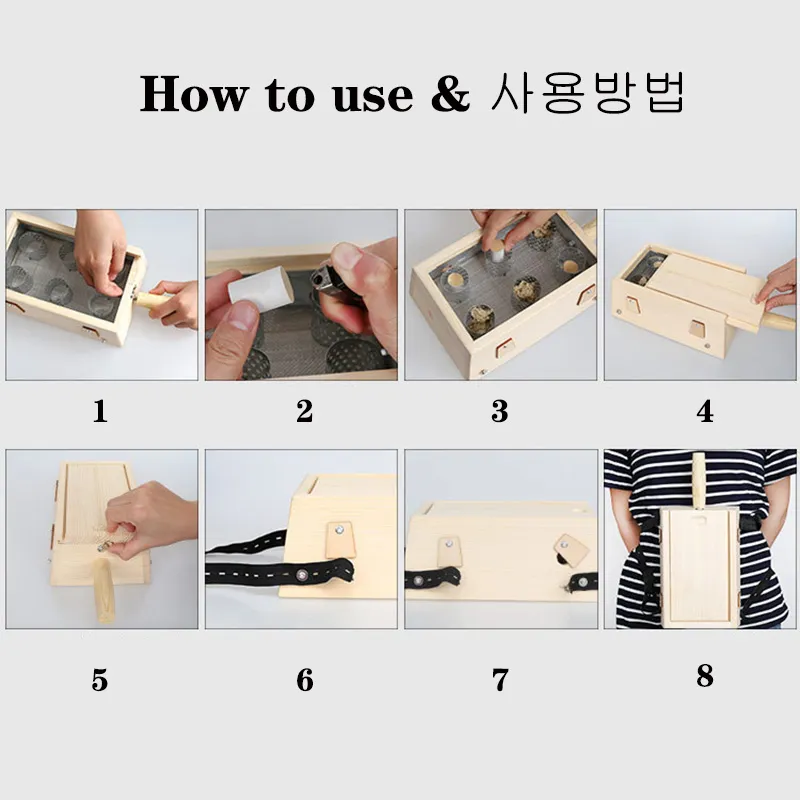 How to use & 사용방법

1

2

3

4

5

6

7

8